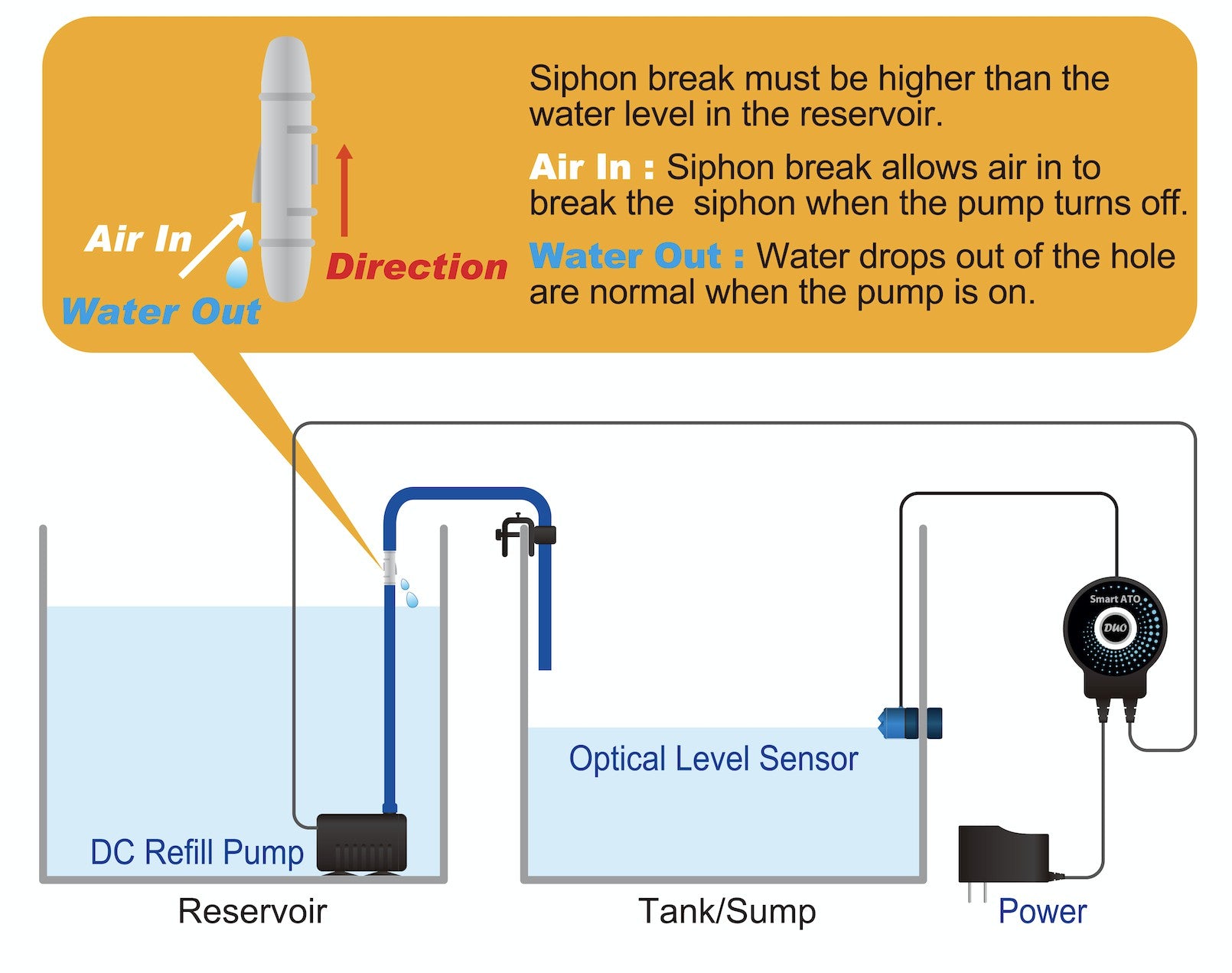 Air In
Water Out
Direction

Siphon break must be higher than the water level in the reservoir.

Air In : Siphon break allows air in to break the siphon when the pump turns off.

Water Out : Water drops out of the hole are normal when the pump is on.

Smart ATO
DUO

Optical Level Sensor

DC Refill Pump

Reservoir

Tank/Sump

Power